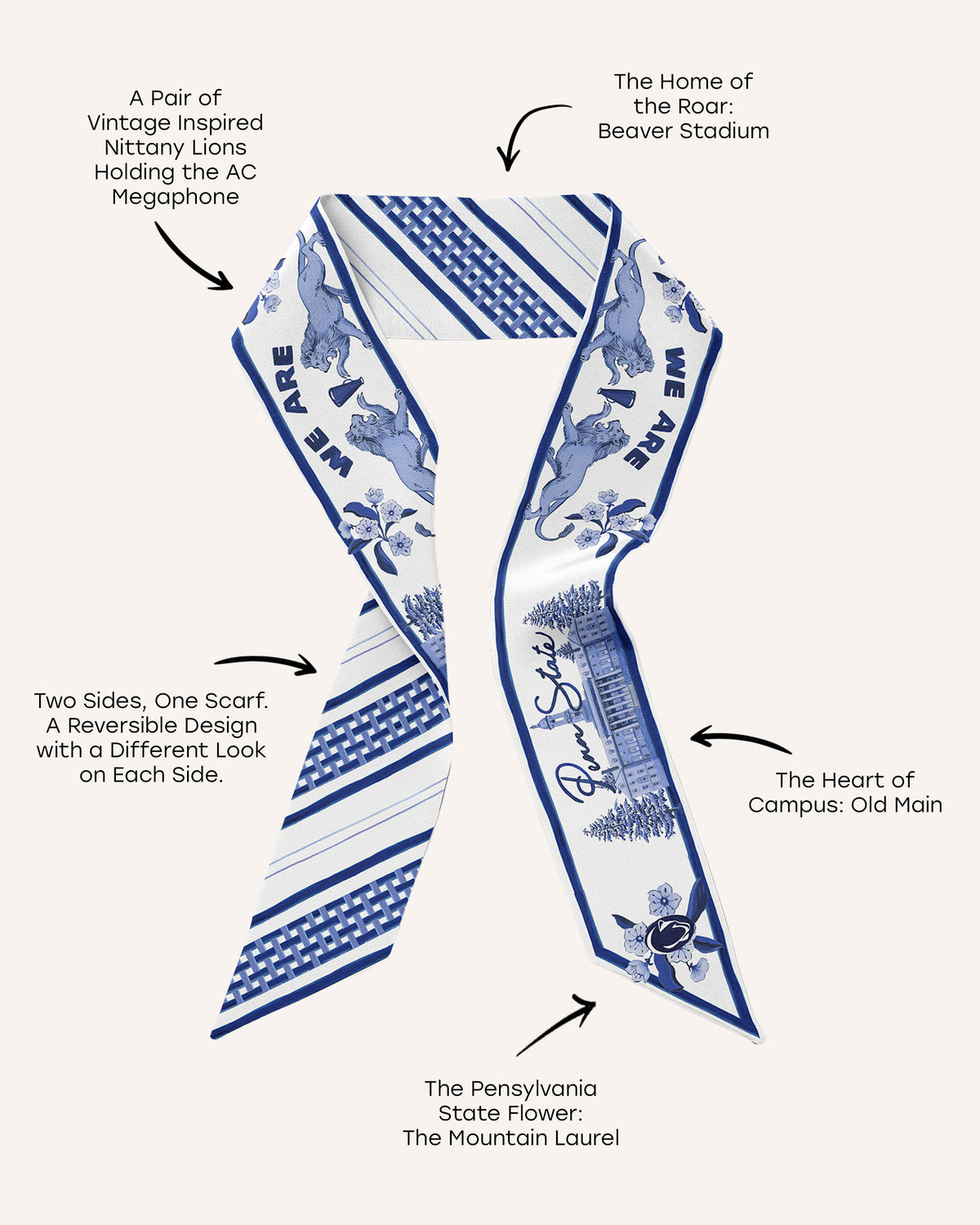 A Pair of Vintage Inspired Nittany Lions Holding the AC Megaphone

The Home of the Roar: Beaver Stadium

WE ARE

WE ARE

Penn State

Two Sides, One Scarf. A Reversible Design with a Different Look on Each Side.

The Heart of Campus: Old Main

The Pensylvania State Flower: The Mountain Laurel